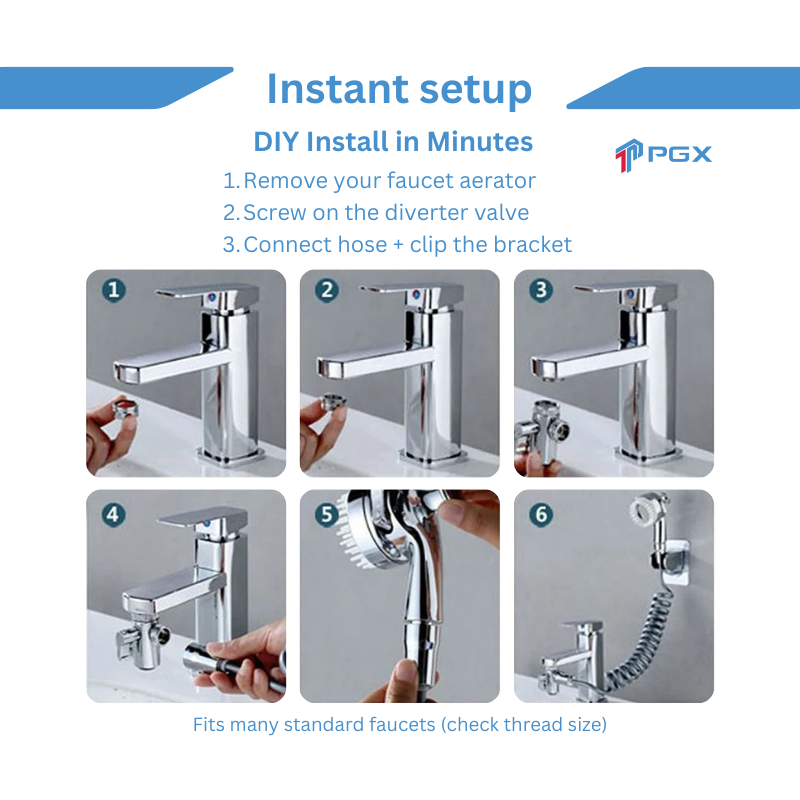 Instant setup

DIY Install in Minutes

PGX

1. Remove your faucet aerator
2. Screw on the diverter valve
3. Connect hose + clip the bracket

1

2

3

4

5

6

Fits many standard faucets (check thread size)