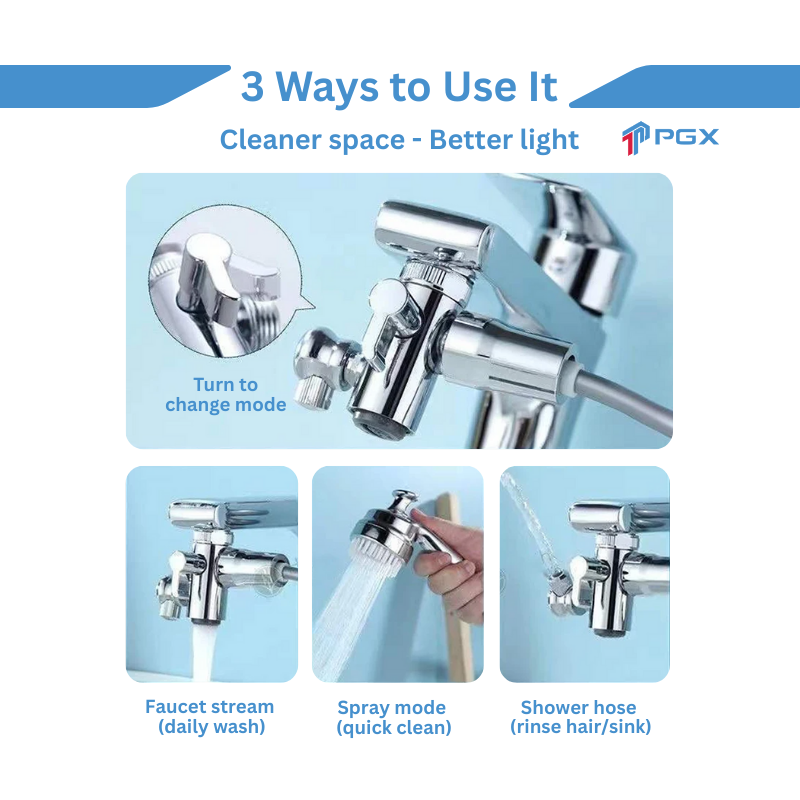 3 Ways to Use It

Cleaner space - Better light

PGX

Turn to change mode

Faucet stream (daily wash)

Spray mode (quick clean)

Shower hose (rinse hair/sink)