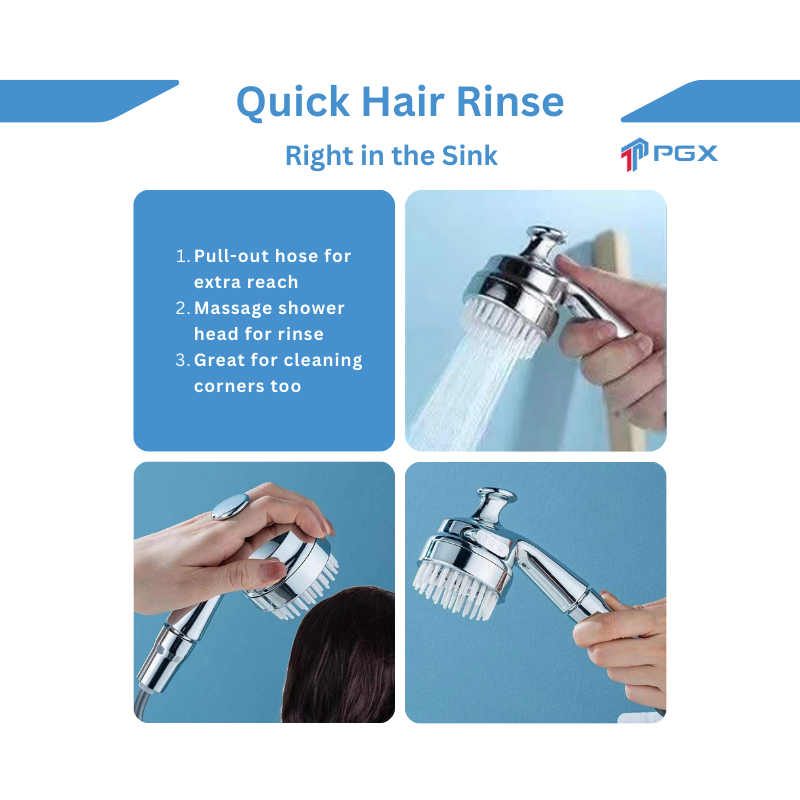 Quick Hair Rinse

Right in the Sink

PGX

1. Pull-out hose for extra reach
2. Massage shower head for rinse
3. Great for cleaning corners too